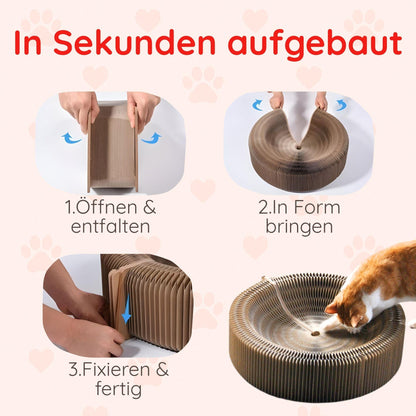 In Sekunden aufgebaut

1.Öffnen & entfalten

2.In Form bringen

3.Fixieren & fertig