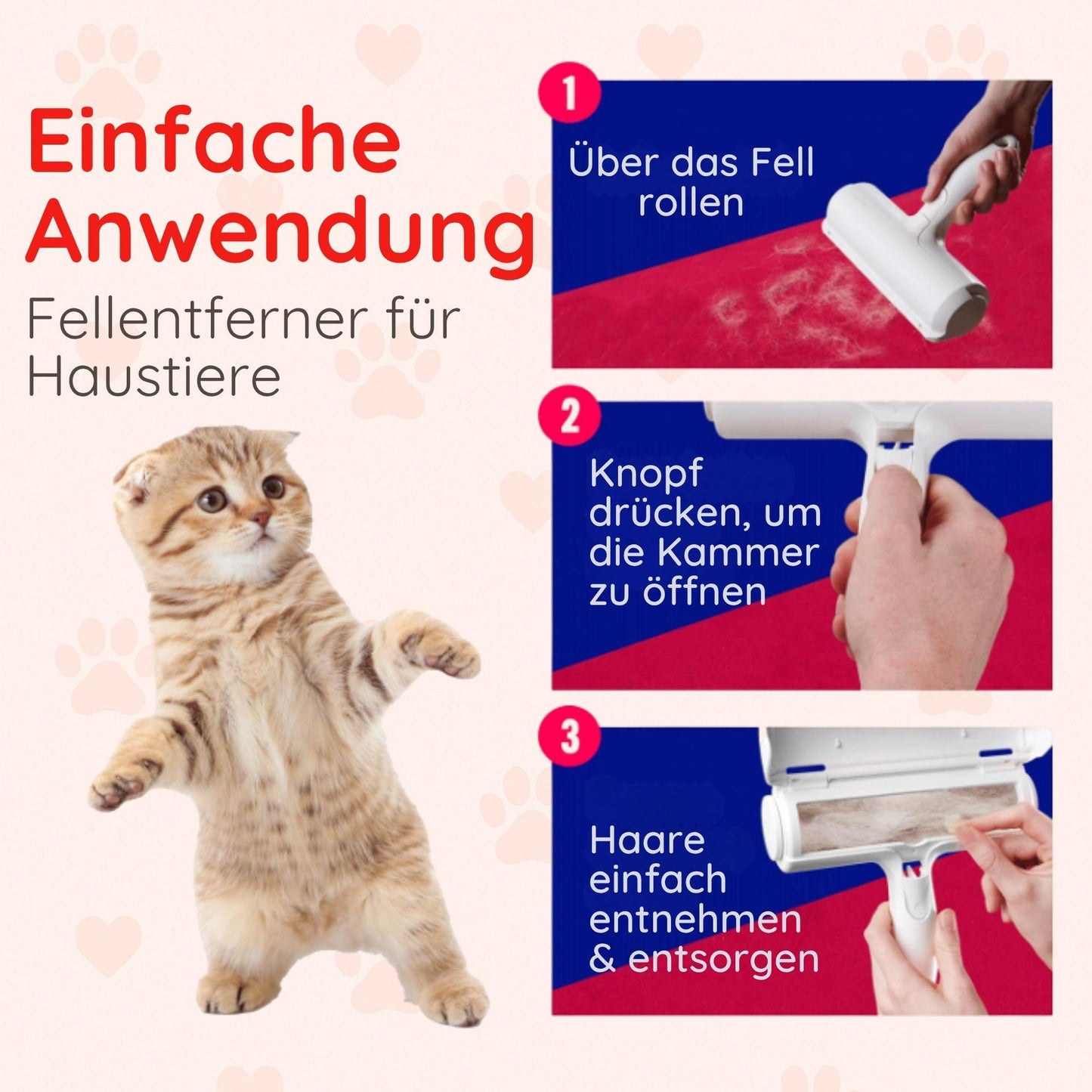 Einfache Anwendung

Fellentferner für Haustiere

1

Über das Fell rollen

2

Knopf drücken, um die Kammer zu öffnen

3

Haare einfach entnehmen & entsorgen