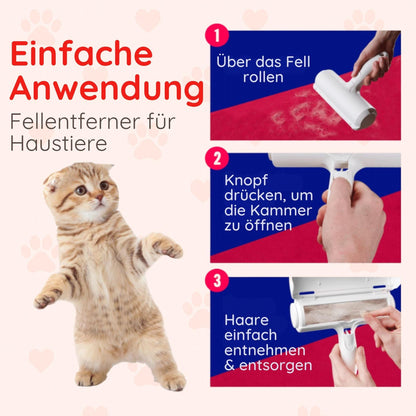 Einfache Anwendung

Fellentferner für Haustiere

1

Über das Fell rollen

2

Knopf drücken, um die Kammer zu öffnen

3

Haare einfach entnehmen & entsorgen