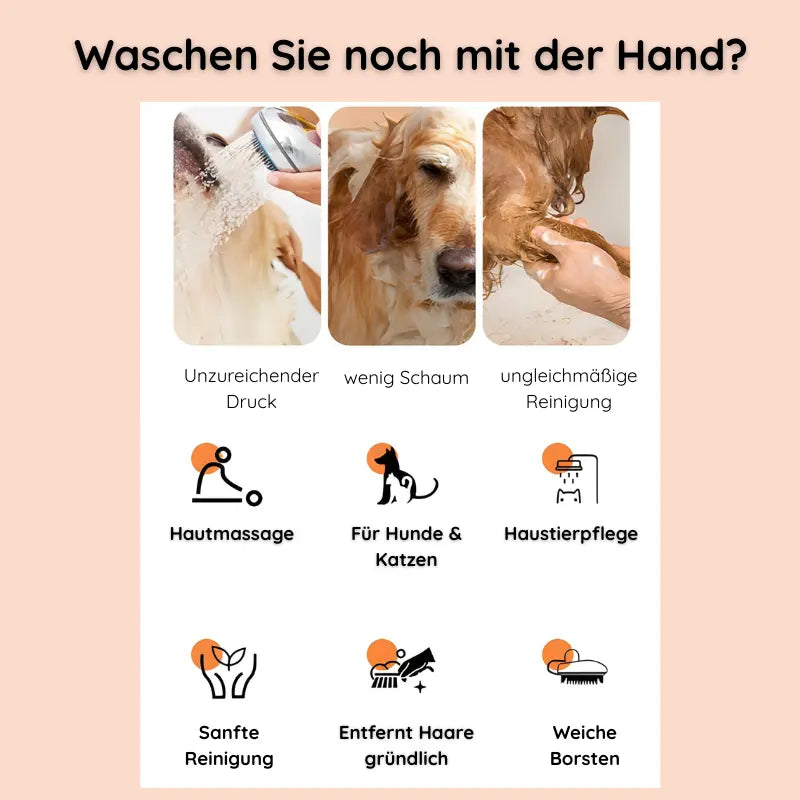 Waschen Sie noch mit der Hand?

Unzureichender Druck

wenig Schaum

ungleichmäßige Reinigung

Hautmassage

Für Hunde & Katzen

Haustierpflege

Sanfte Reinigung

Entfernt Haare gründlich

Weiche Borsten