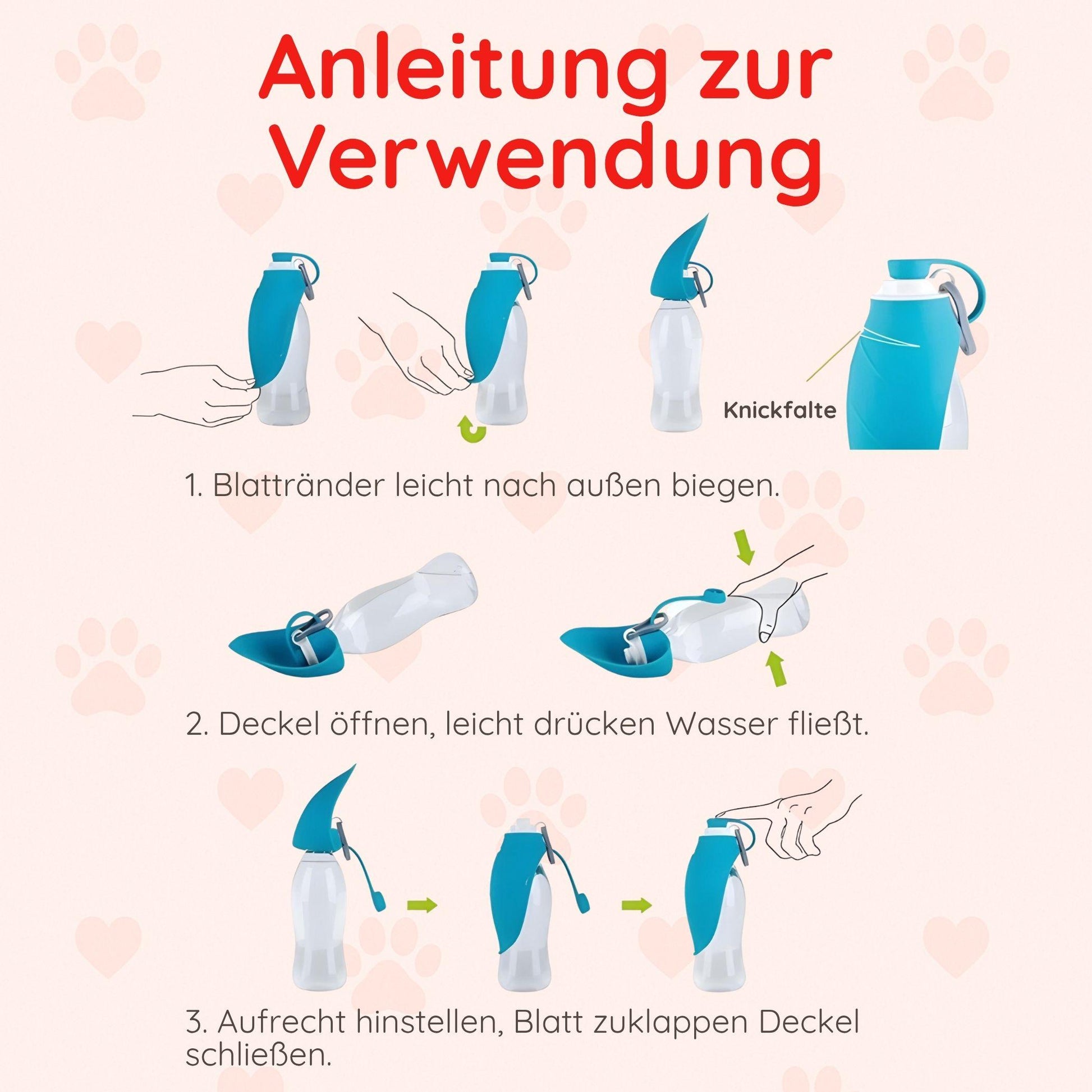 Anleitung zur Verwendung

Knickfalte

1. Blattränder leicht nach außen biegen.

2. Deckel öffnen, leicht drücken Wasser fließt.

3. Aufrecht hinstellen, Blatt zuklappen Deckel schließen.